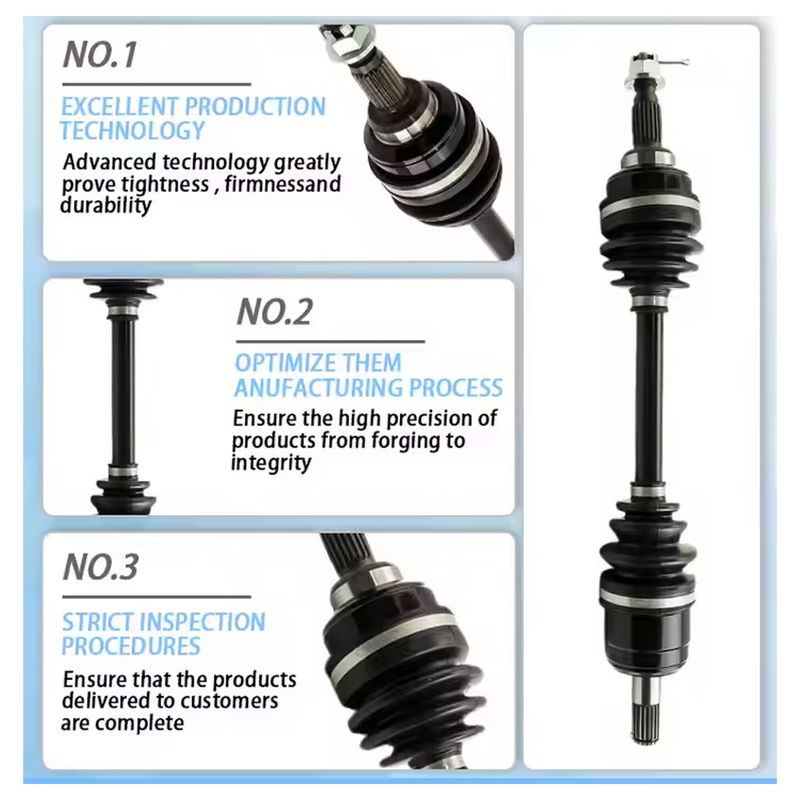 NO.1

EXCELLENT PRODUCTION TECHNOLOGY

Advanced technology greatly prove tightness , firmnessand durability

NO.2

OPTIMIZE THEM ANUFACTURING PROCESS

Ensure the high precision of products from forging to integrity

NO.3

STRICT INSPECTION PROCEDURES

Ensure that the products delivered to customers are complete